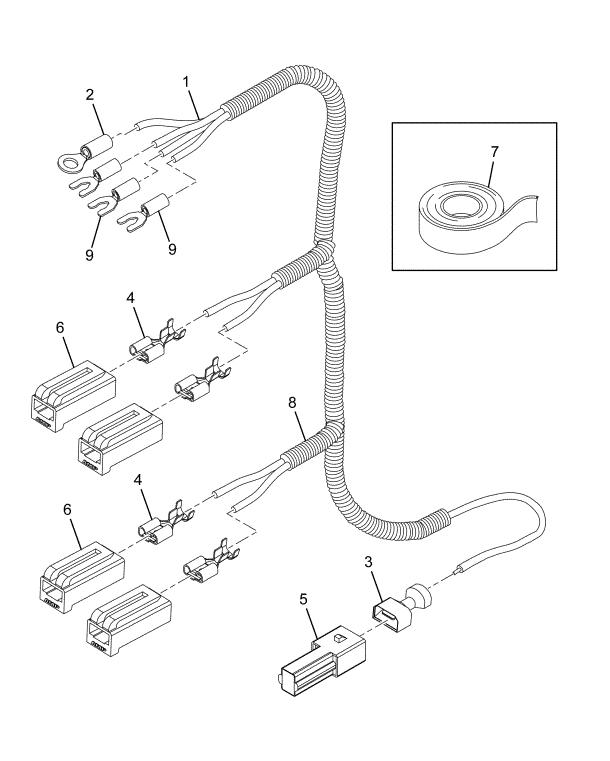 2
1
7
9
9
4
6
8
4
6
3
5