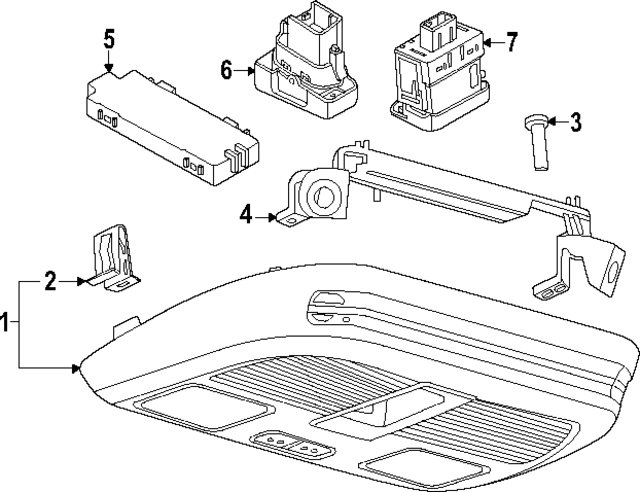 5
6
7
3
4
2
1