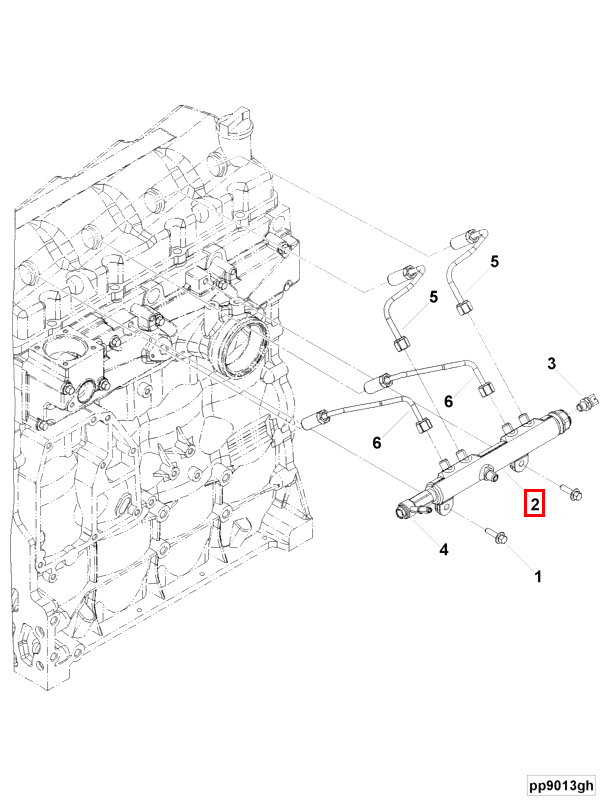 5
5
3
6
6
2
4
1
pp9013gh