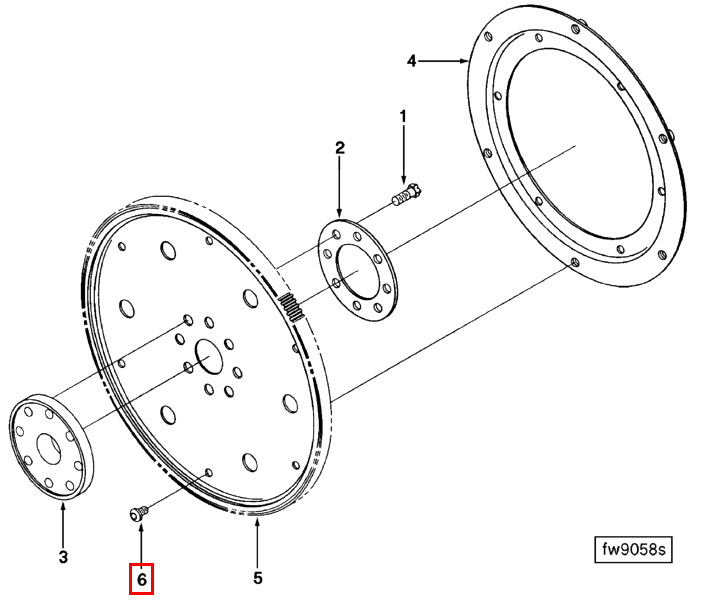 4
1
2
3
6
5
fw9058s