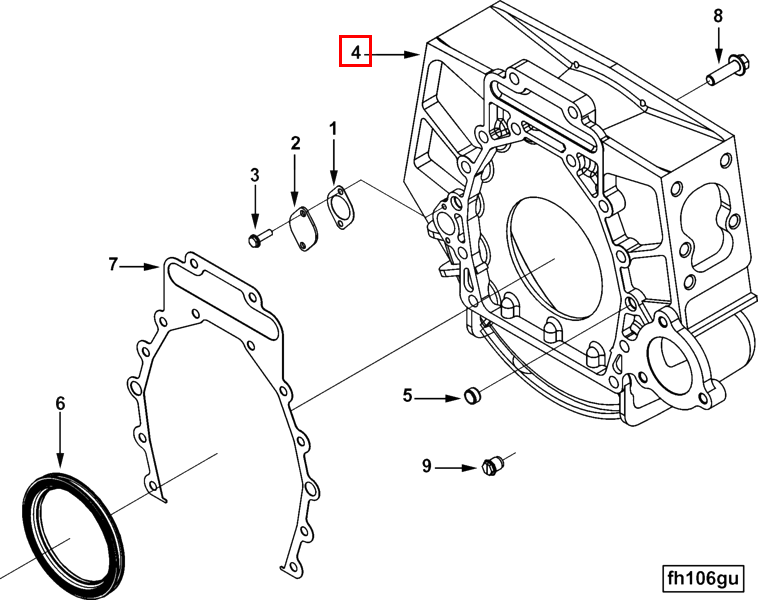 4
8
2
1
3
7
5
6
9
fh106gu