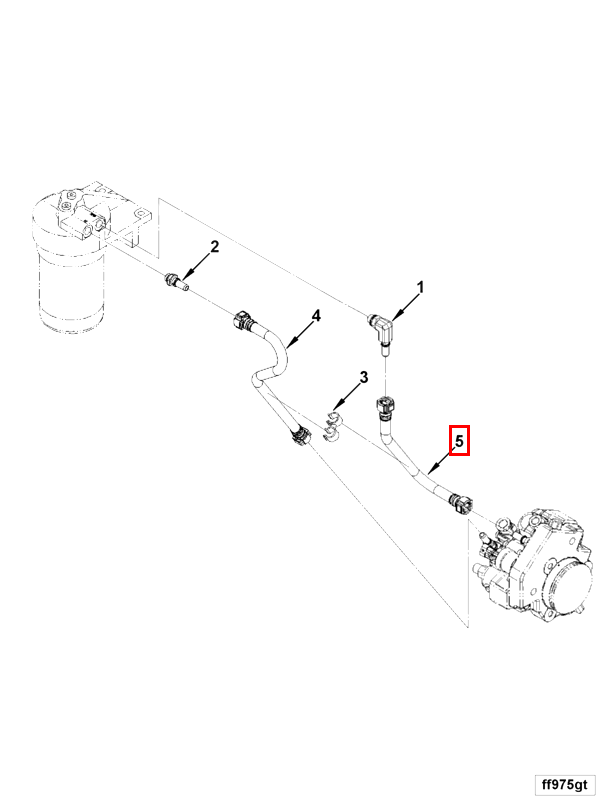 2
1
4
3
5
ff975gt