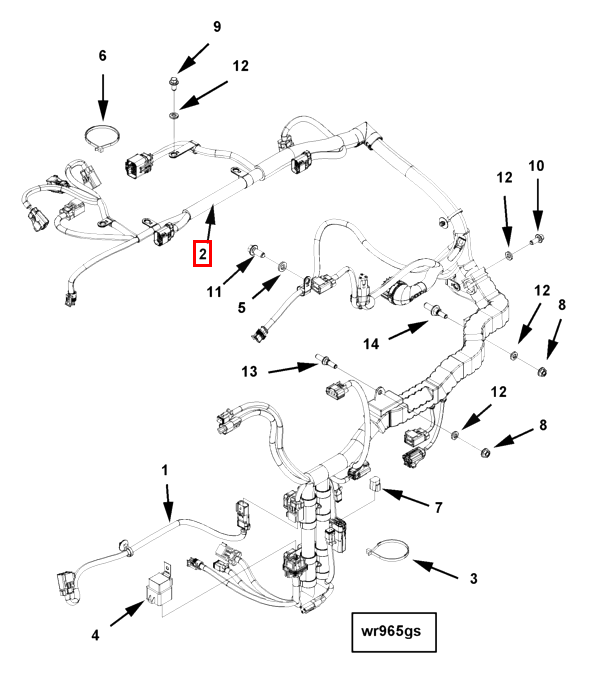 9
6
12
12
10
2
11
5
12
8
14
13
12
8
1
7
3
4
wr965gs