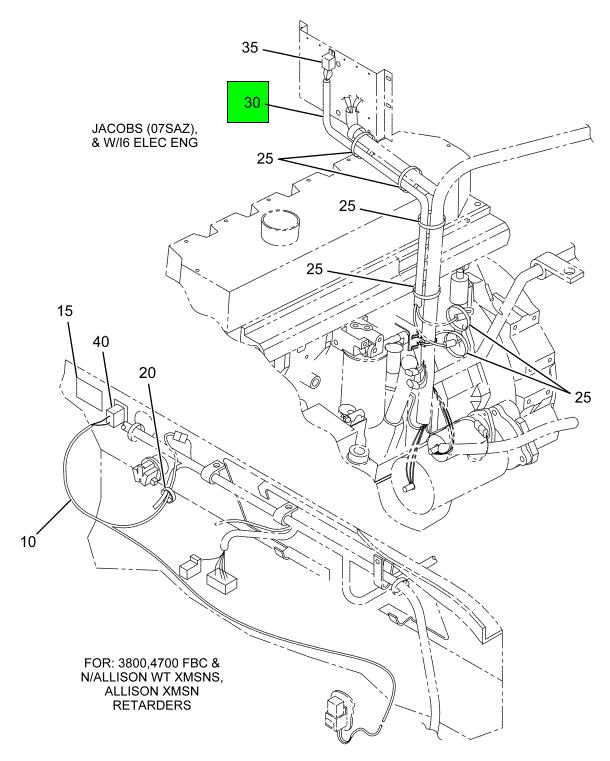 35

30

JACOBS (07SAZ), & W/I6 ELEC ENG

25

25

25

15

40

20

25

10

FOR: 3800,4700 FBC & N/ALLISON WT XMSNS, ALLISON XMSN RETARDERS