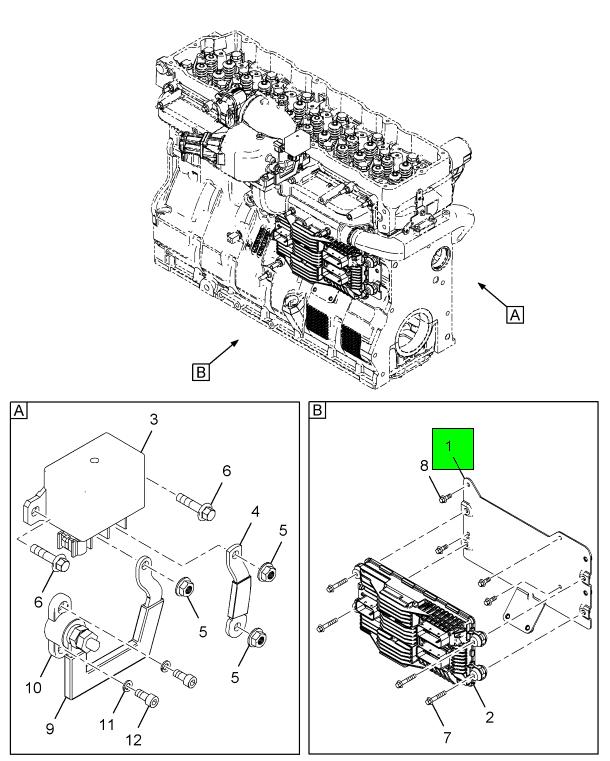 A
B
A
3
6
4
5
6
5
5
10
9
11
12
B
1
8
2
7