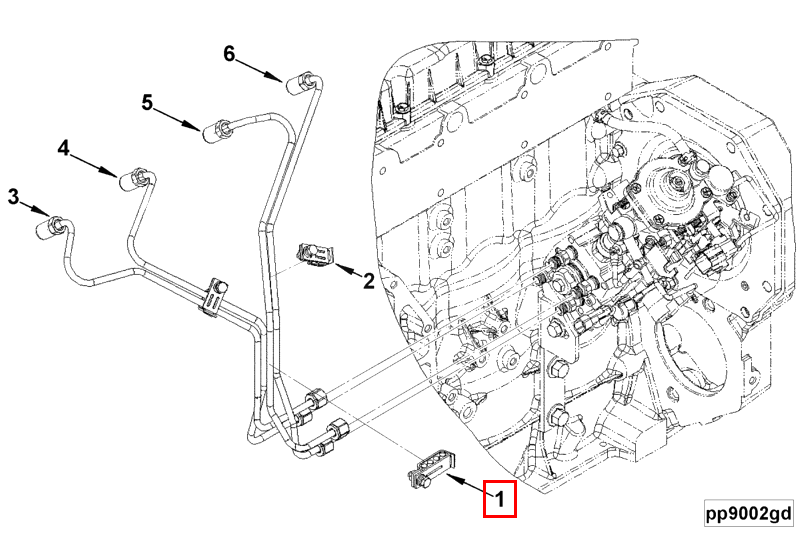 6
5
4
3
2
1
pp9002gd