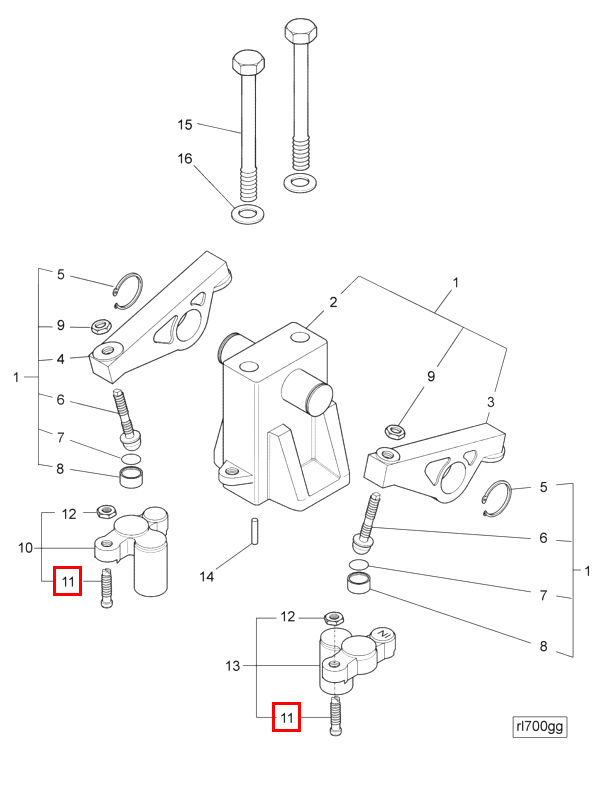 15
16
5
9
4
1
6
7
8
2
1
9
3
5
6
1
7
8
12
10
11
14
12
13
11
rl700gg