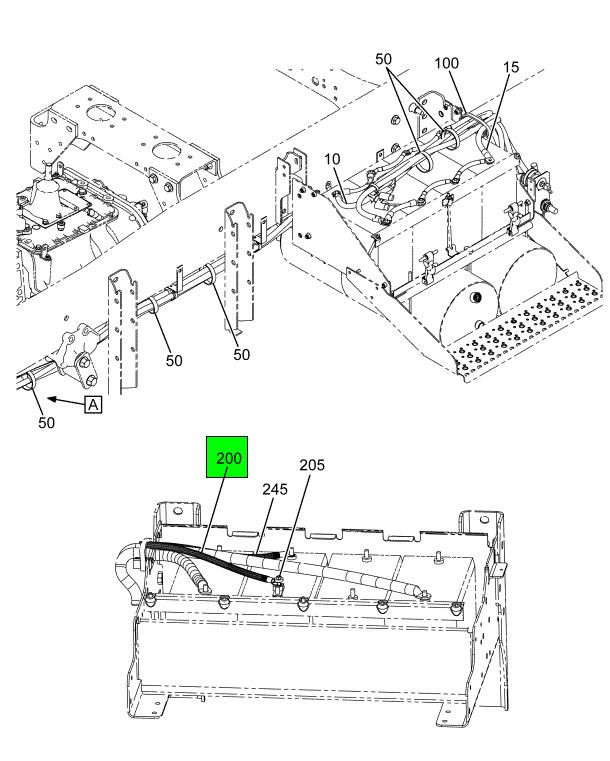 50
100
15
10
50
50
A
50
200
205
245