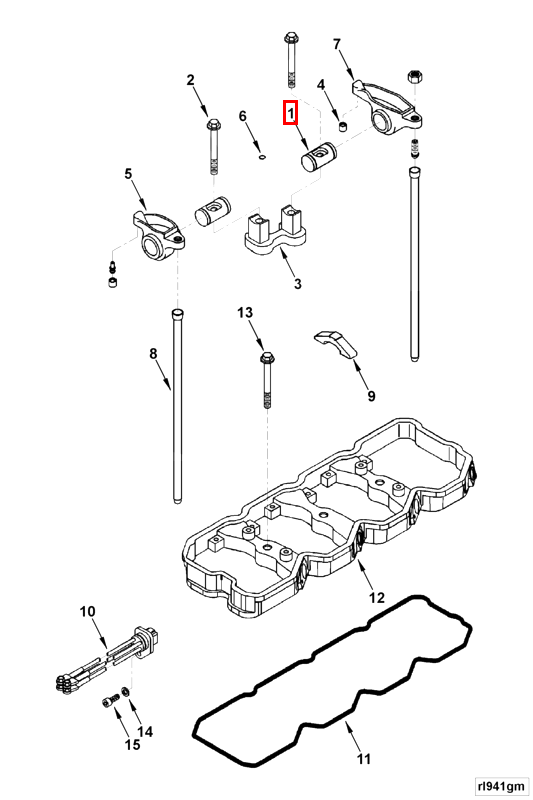 7
2
4
1
6
5
3
13
8
9
12
10
14
15
11
rl941gm