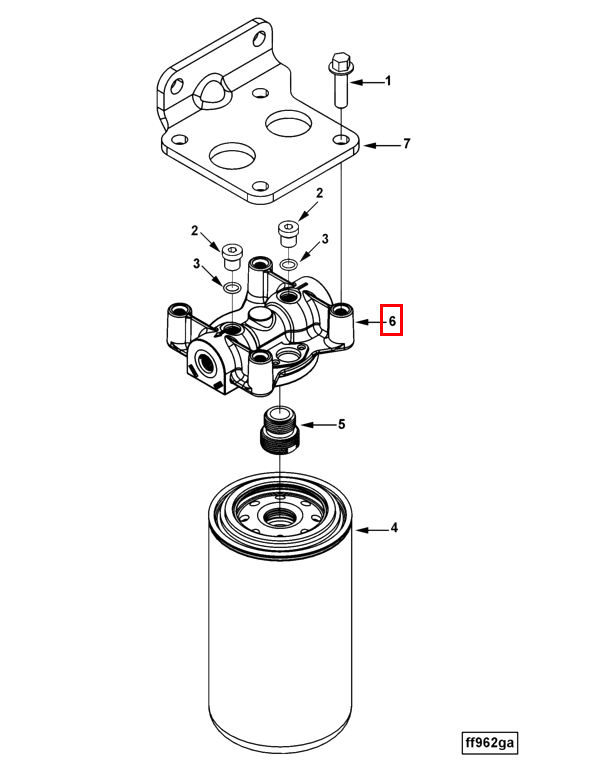 1
7
2
2
3
3
6
5
4
ff962ga