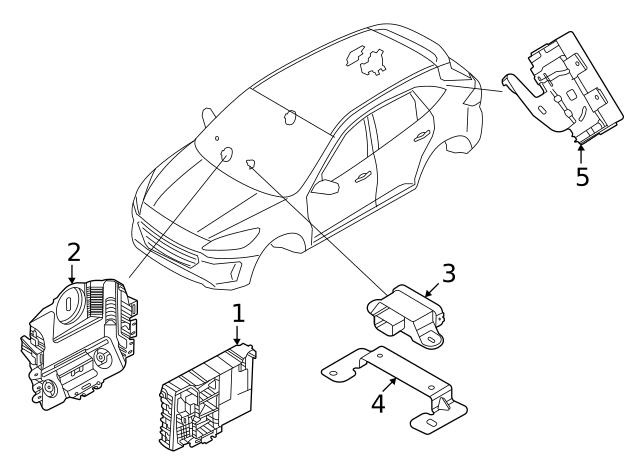 5
2
3
1
4