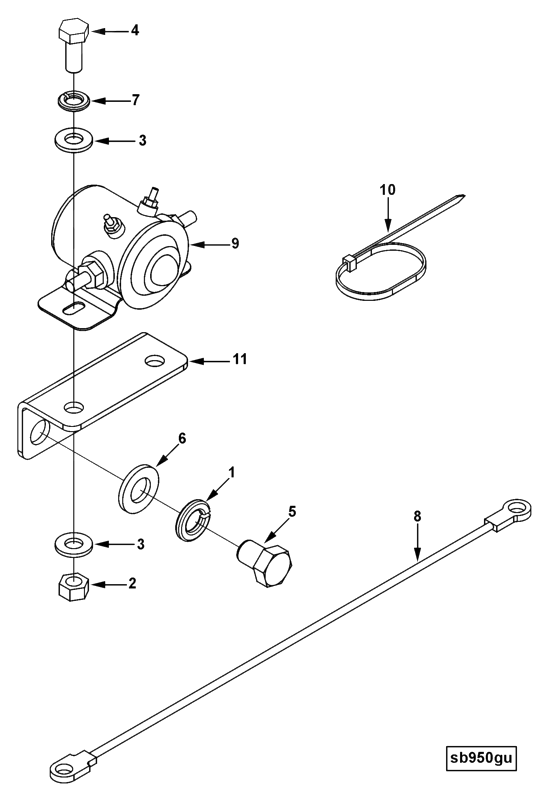 4
7
3
10
9
11
6
1
5
8
3
2
sb950gu