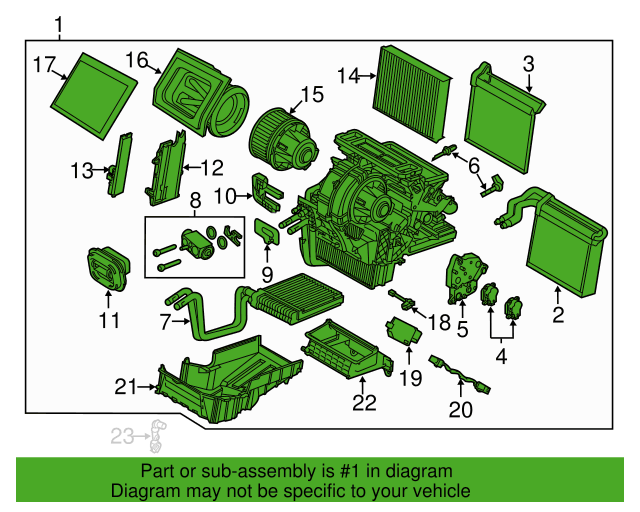 1
17
16
14
3
15
13
12
6
10
8
9
11
7
18
5
2
4
19
21
22
20
23

Part or sub-assembly is #1 in diagram
Diagram may not be specific to your vehicle