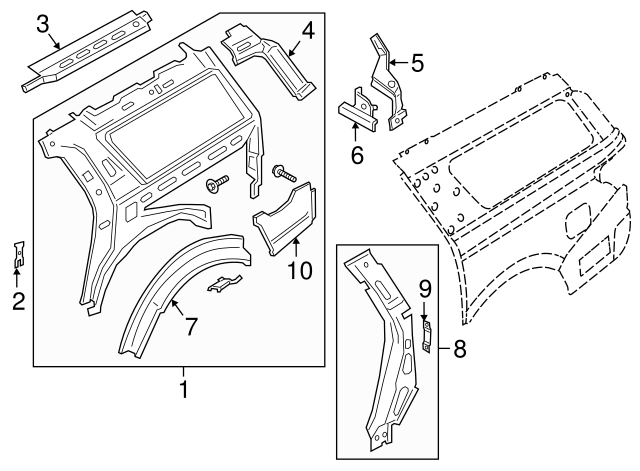 3
4
5
6
2
10
7
9
8
1