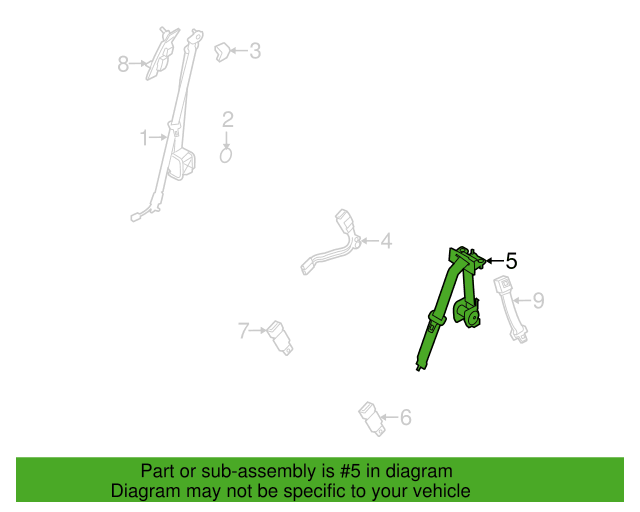 8
3
2
1
4
5
9
7
6
Part or sub-assembly is #5 in diagram
Diagram may not be specific to your vehicle