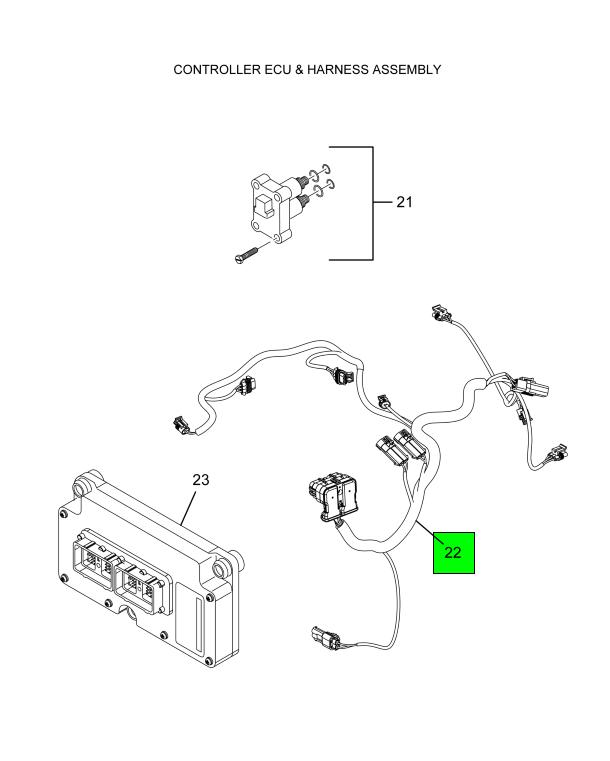 CONTROLLER ECU & HARNESS ASSEMBLY

21

23

22