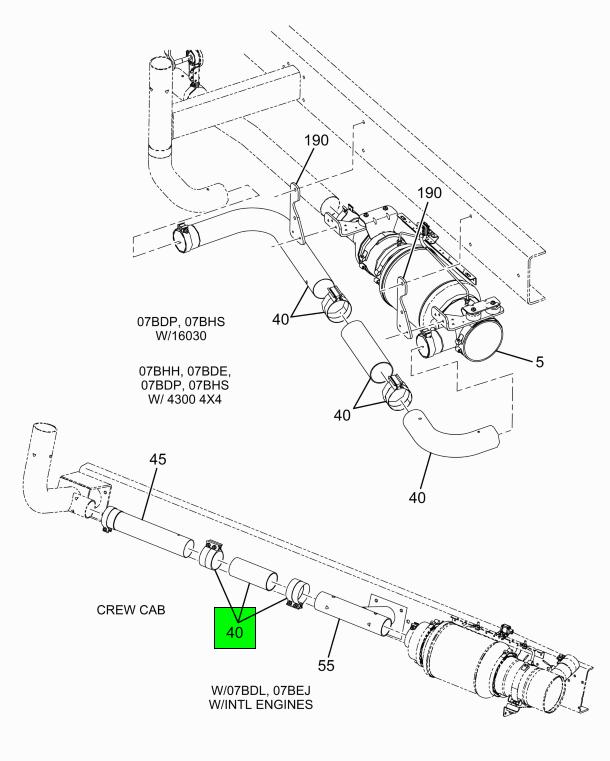 190

190

07BDP, 07BHS
W/16030

40

5

07BHH, 07BDE,
07BDP, 07BHS
W/ 4300 4X4

40

40

45

CREW CAB

40

55

W/07BDL, 07BEJ
W/INTL ENGINES