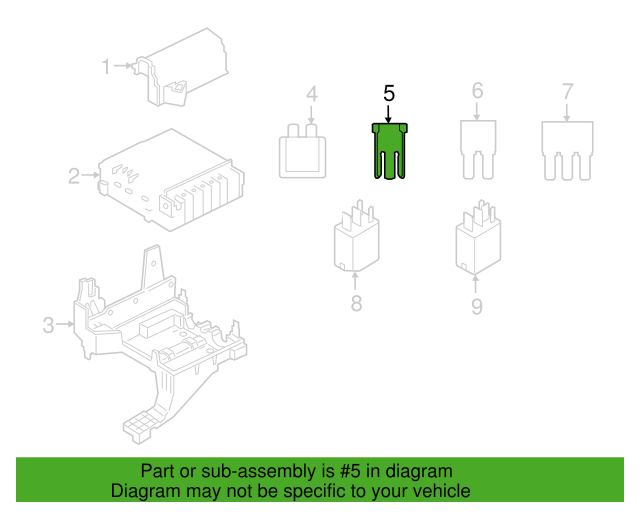 1
2
3
4
5
6
7
8
9

Part or sub-assembly is #5 in diagram
Diagram may not be specific to your vehicle