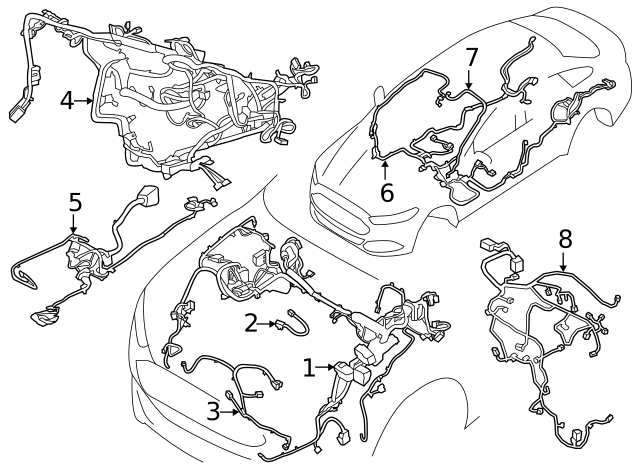 4
7
6
5
8
2
1
3