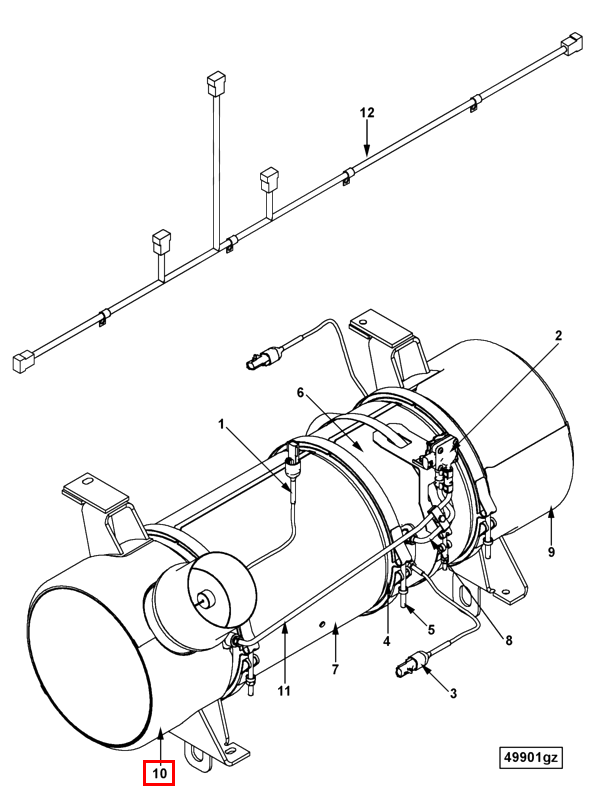 12
2
6
1
9
8
5
4
7
11
3
10
49901gz