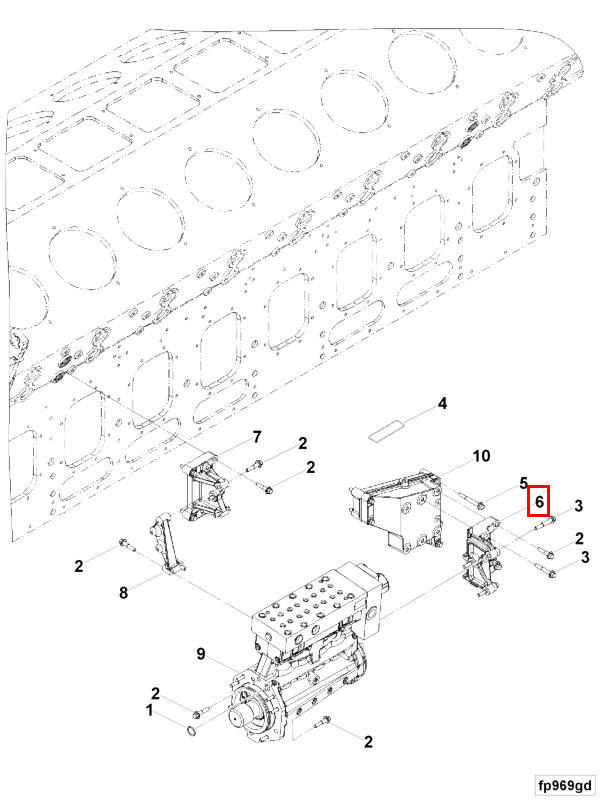 4
7
2
2
10
5
6
3
2
3
2
8
9
2
1
2
fp969gd