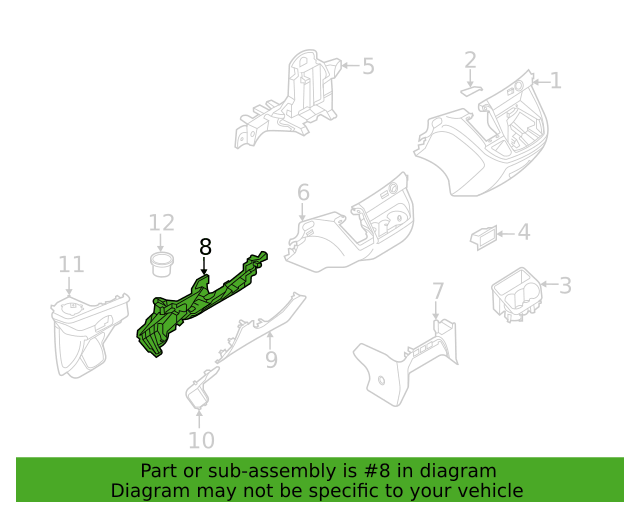 5
2
1
6
12
8
4
11
3
7
9
10

Part or sub-assembly is #8 in diagram
Diagram may not be specific to your vehicle