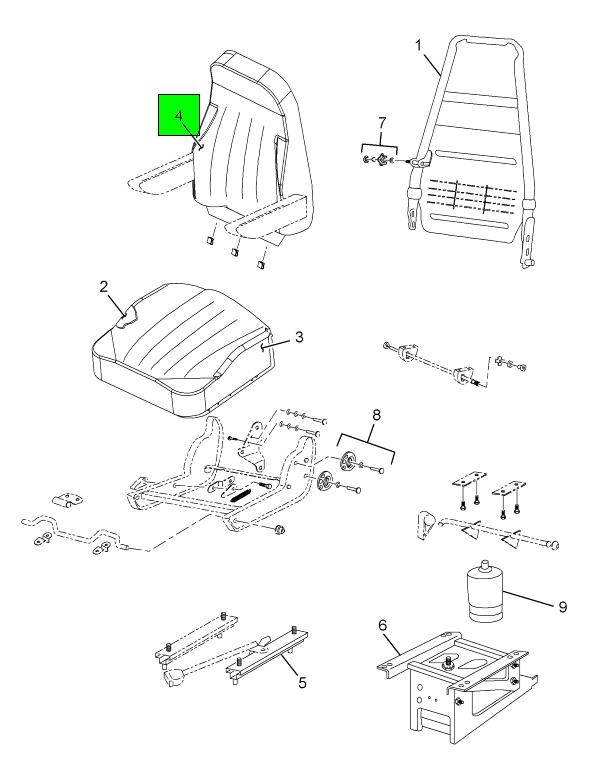 4
1
7
2
3
8
9
6
5