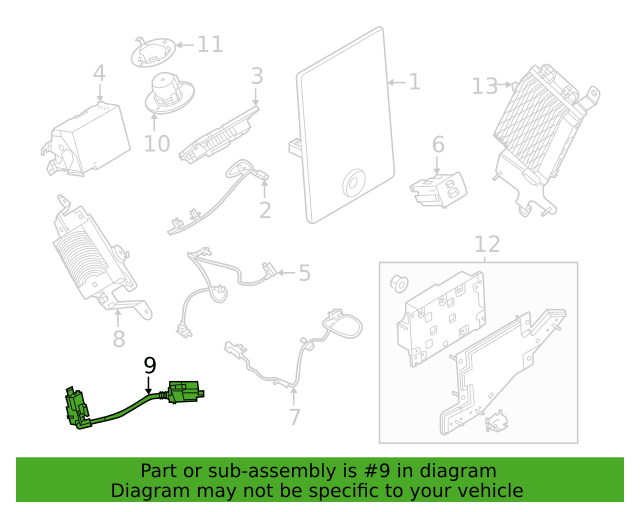 11
4
3
1
13
10
6
2
12
5
8
9
7

Part or sub-assembly is #9 in diagram
Diagram may not be specific to your vehicle