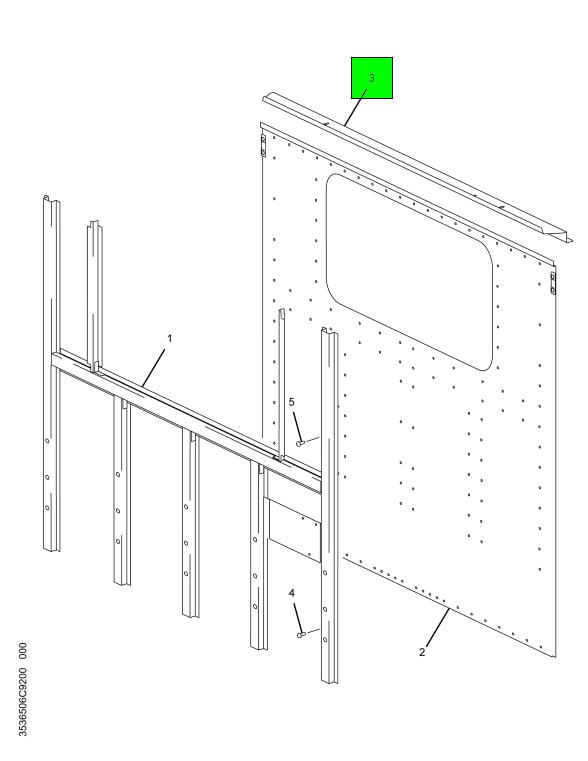 3
1
5
4
2
3536506C9200 000