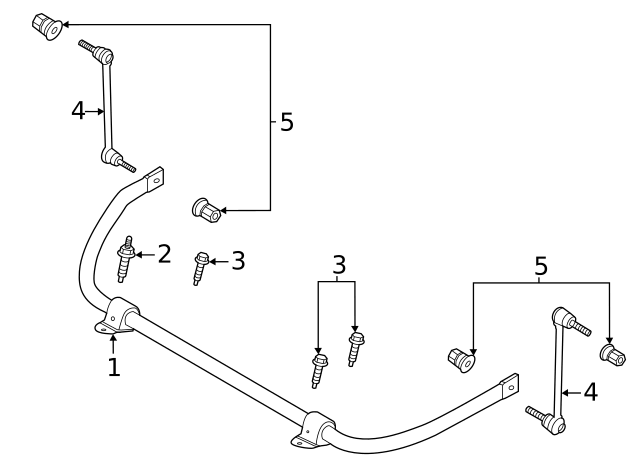 4
5
2
3
3
5
1
4