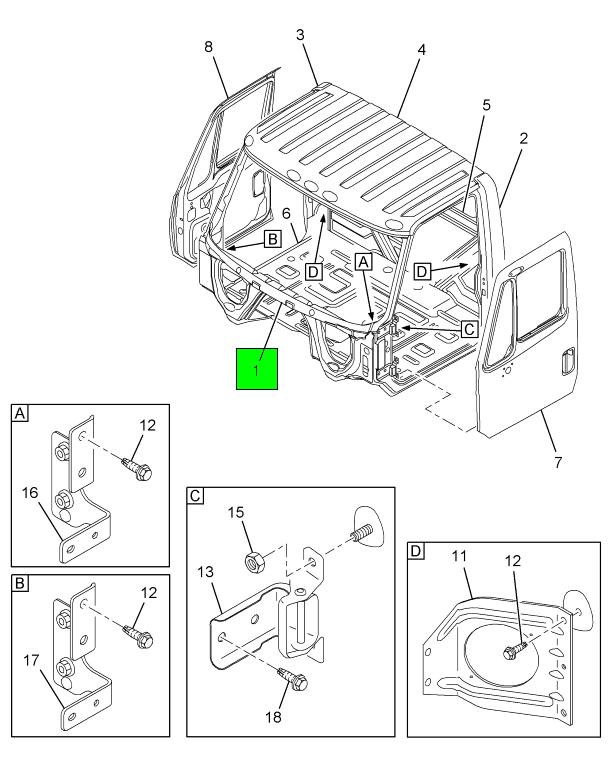 8
3
4
5
2
6
B
D
A
D
C
1
7

A
12
16

B
12
17

C
15
13
18

D
11
12