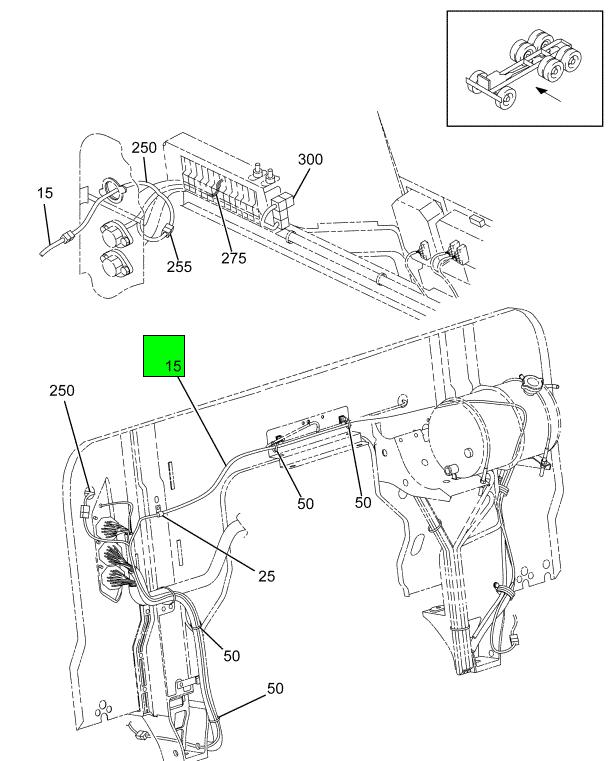 250
300
15
255
275
15
250
50
50
25
50
50