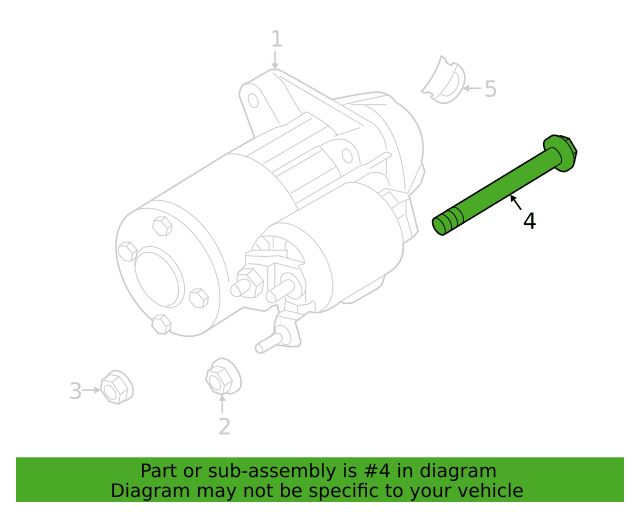 1
5
4
3
2

Part or sub-assembly is #4 in diagram
Diagram may not be specific to your vehicle