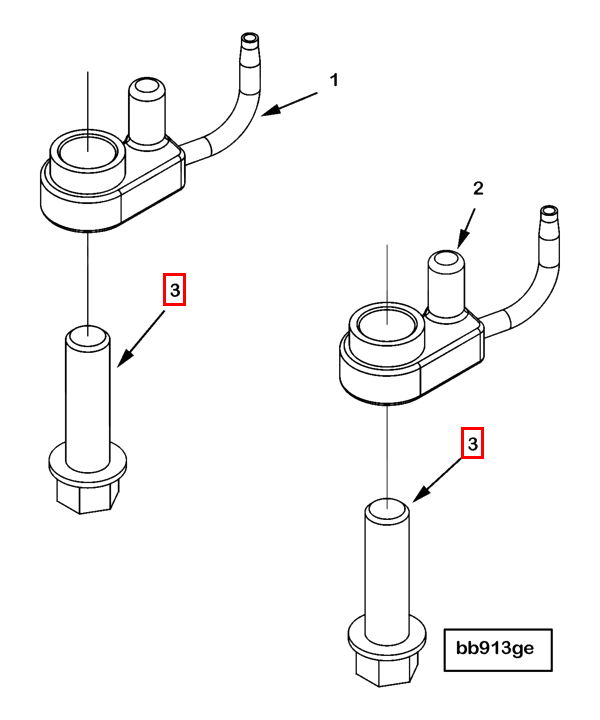 1

2

3

3

bb913ge