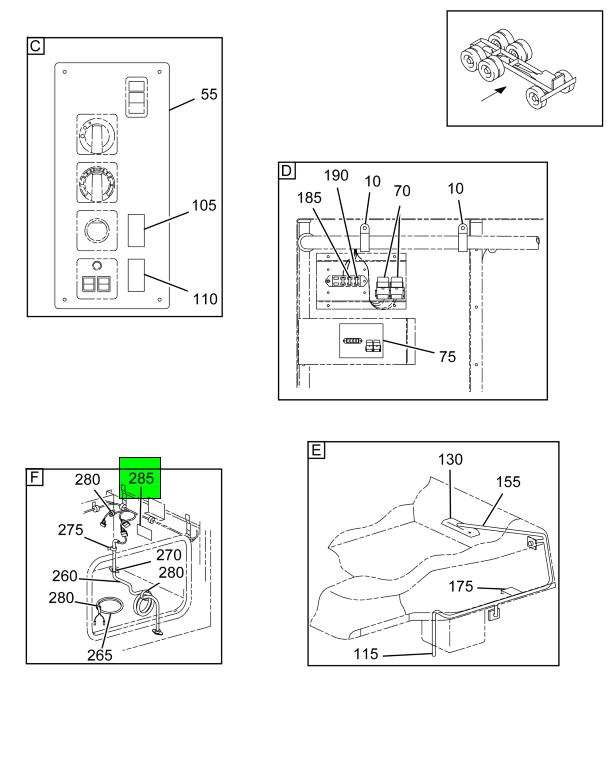 C
55
105
110

D
190
10
70
10
185
75

F
280
285
275
270
260
280
280
265

E
130
155
175
115