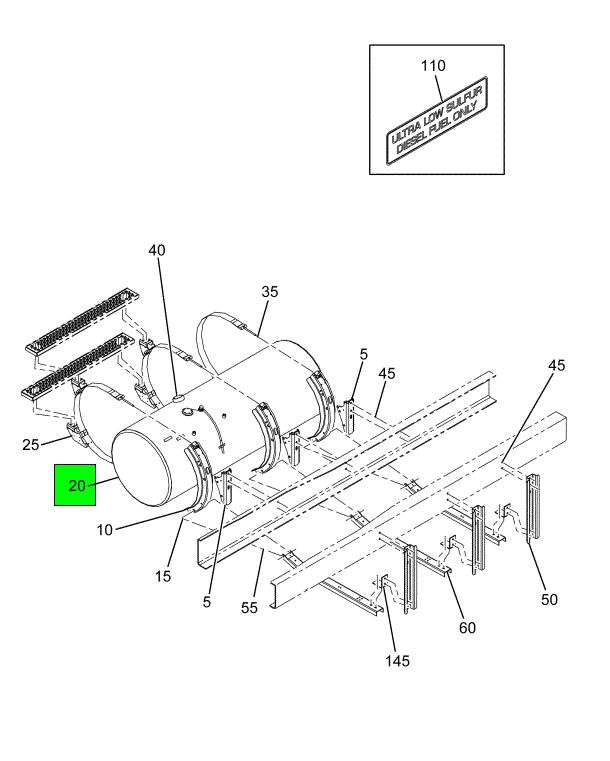 110

ULTRA LOW SULFUR DIESEL FUEL ONLY

40

35

5

45

45

25

20

10

15

5

55

50

60

145