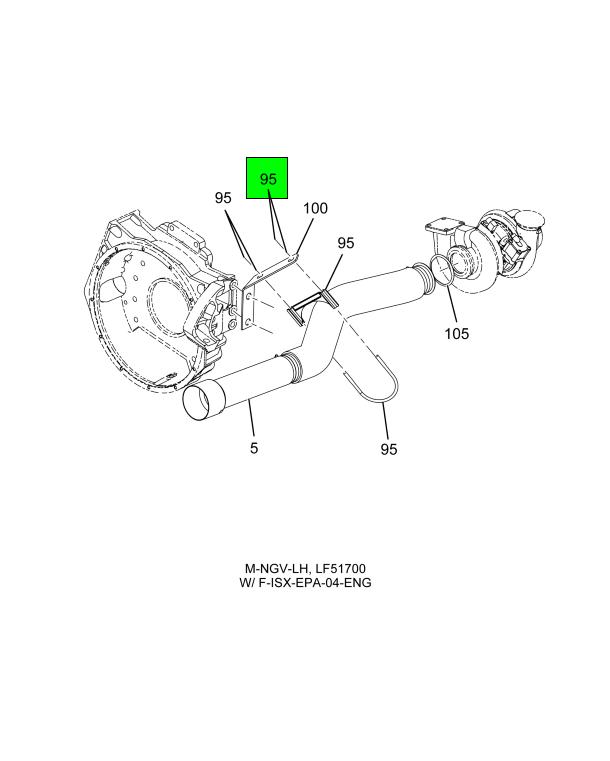 95
95
100
95
105
5
95

M-NGV-LH, LF51700
W/ F-ISX-EPA-04-ENG