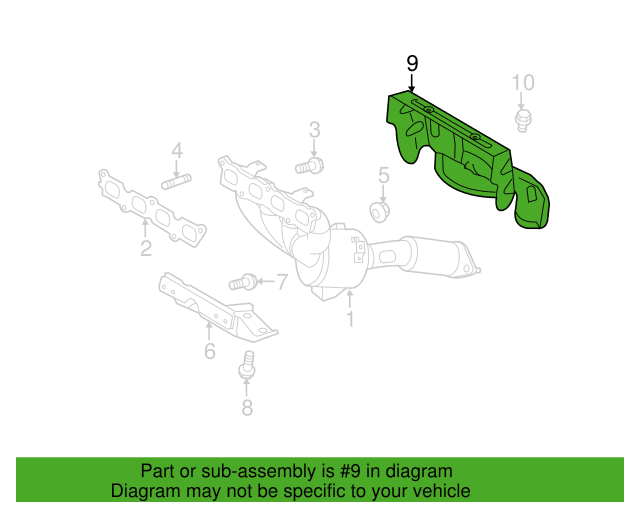 9
10
3
4
5
2
7
1
6
8

Part or sub-assembly is #9 in diagram
Diagram may not be specific to your vehicle