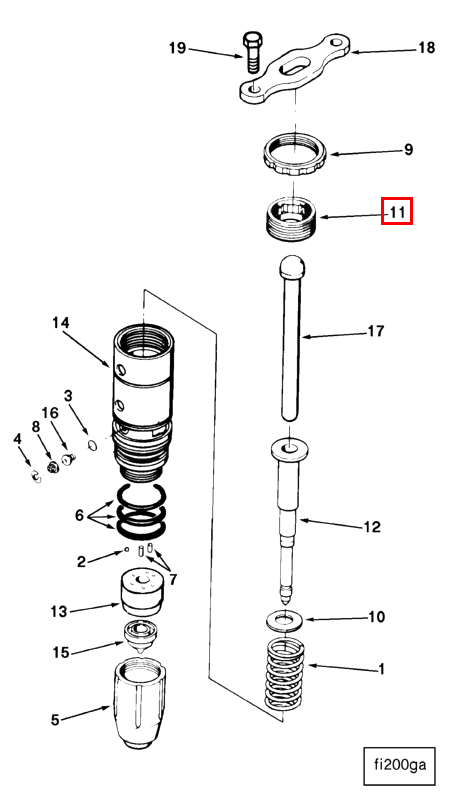 19
18
9
11
17
14
3
16
8
4
6
12
2
7
13
10
15
1
5
fi200ga