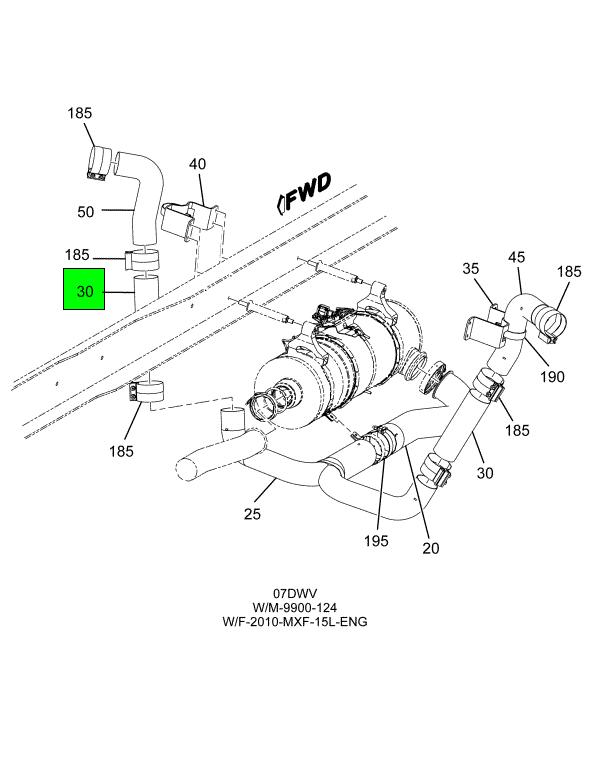 185

40

FWD

50

185

30

35

45

185

190

185

185

30

25

195

20

07DWV
W/M-9900-124
W/F-2010-MXF-15L-ENG