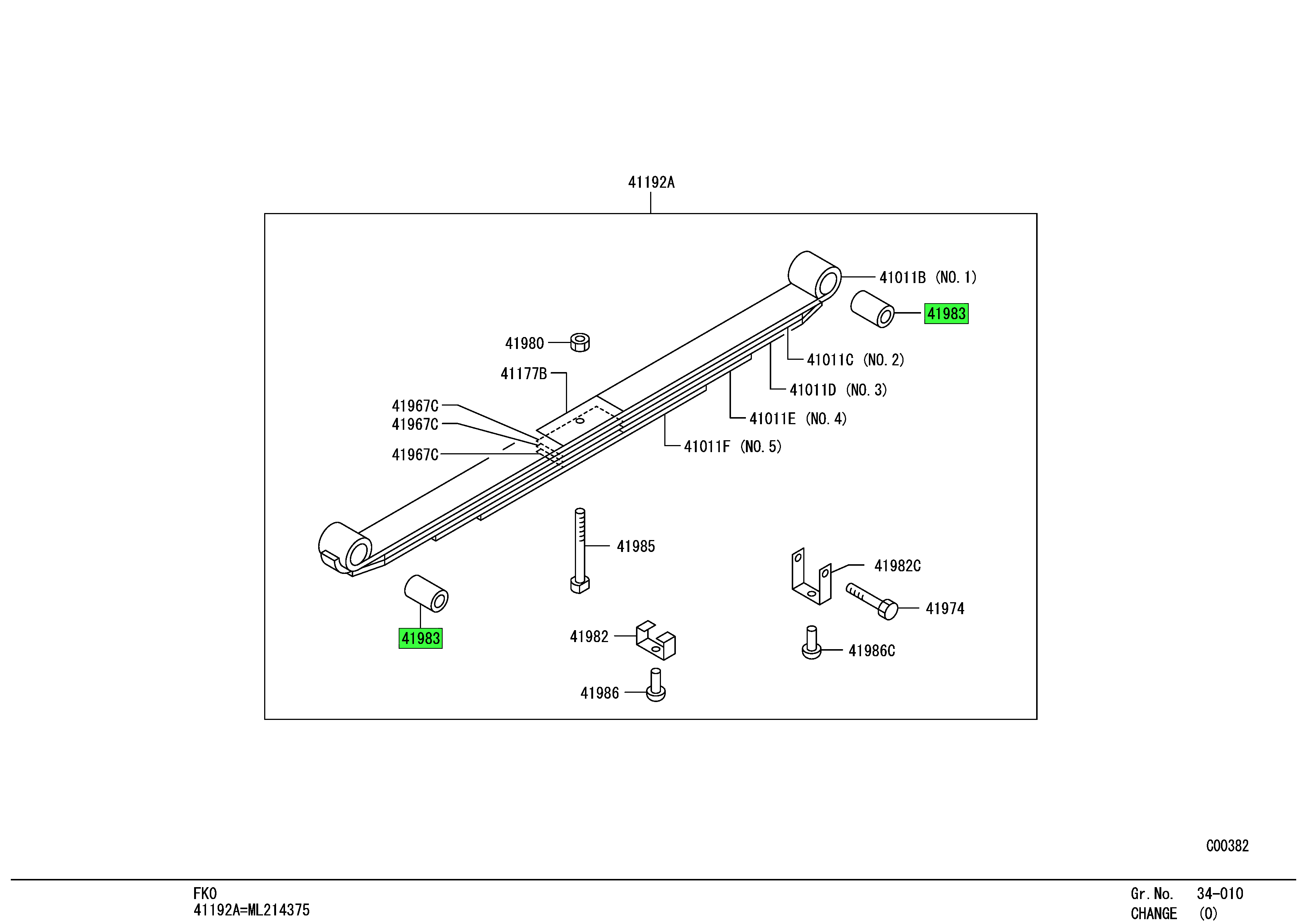 41192A

41011B (NO. 1)

41983

41980

41011C (NO. 2)

41177B

41011D (NO. 3)

41967C

41967C

41011E (NO. 4)

41967C

41011F (NO. 5)

41985

41982C

41974

41983

41982

41986C

41986

C00382

FK0
41192A=ML214375

Gr. No. 34-010
CHANGE (0)