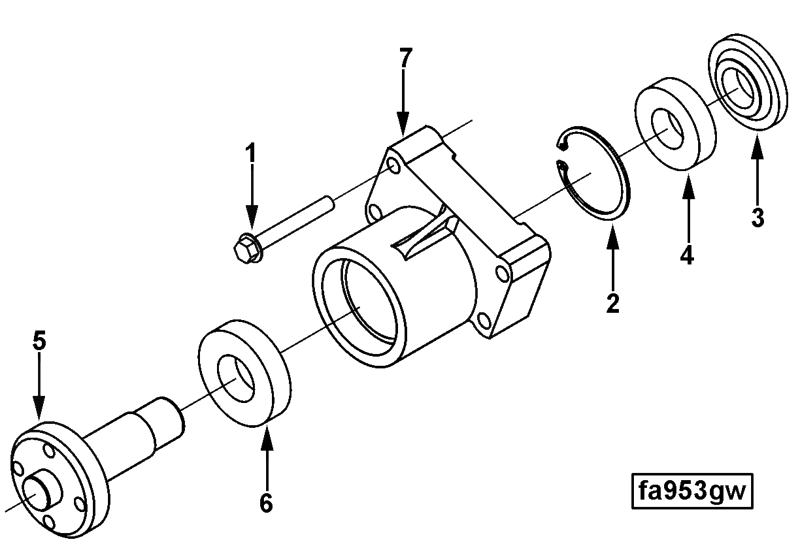 7
1
3
4
2
5
6
fa953gw