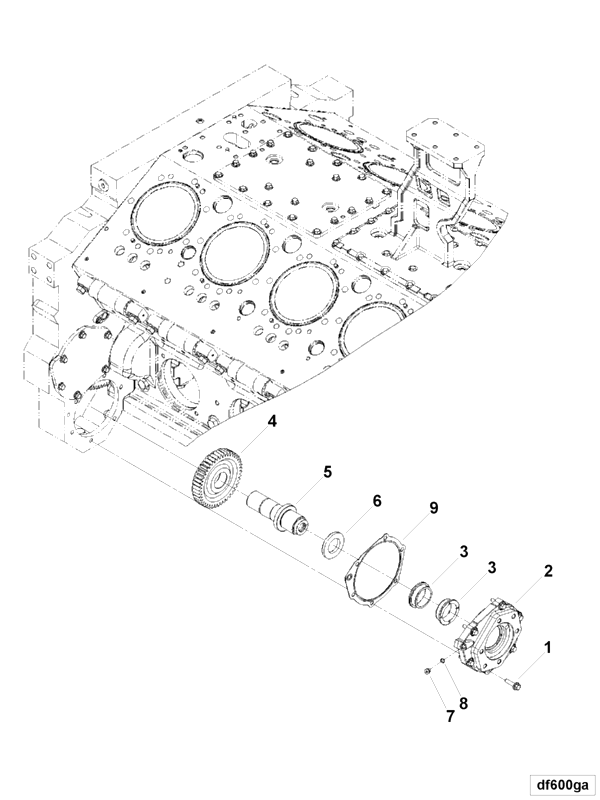 4
5
6
9
3
3
2
1
8
7
df600ga