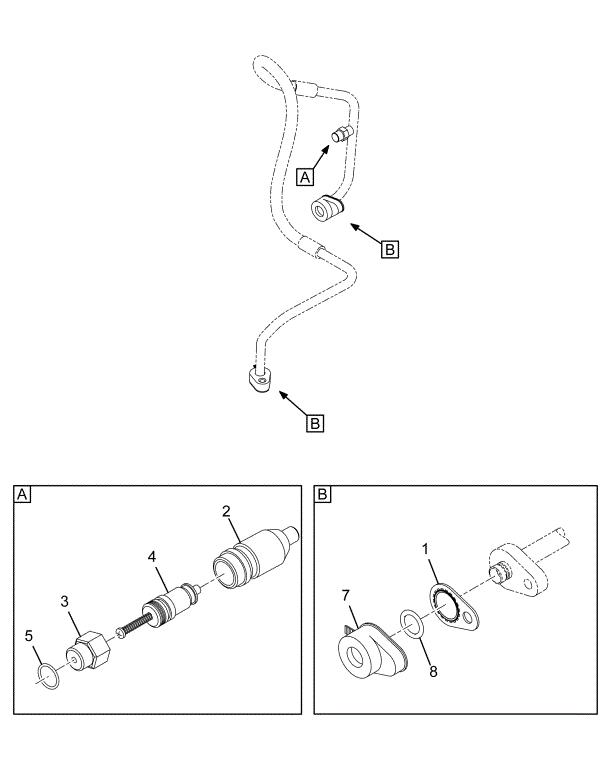 A

B

B

A

2

4

3

5

B

1

7

8