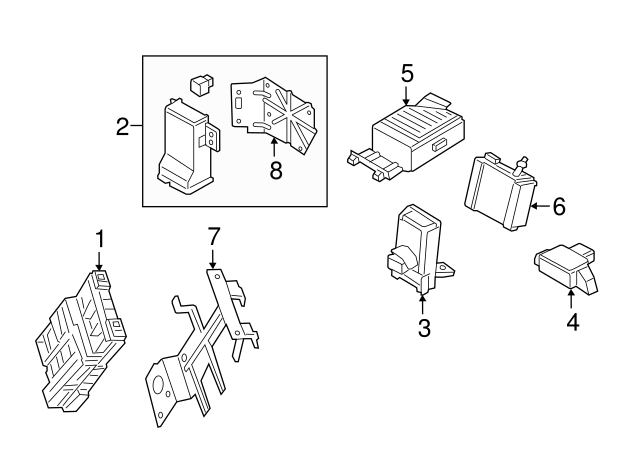 2
8
5
6
1
7
3
4