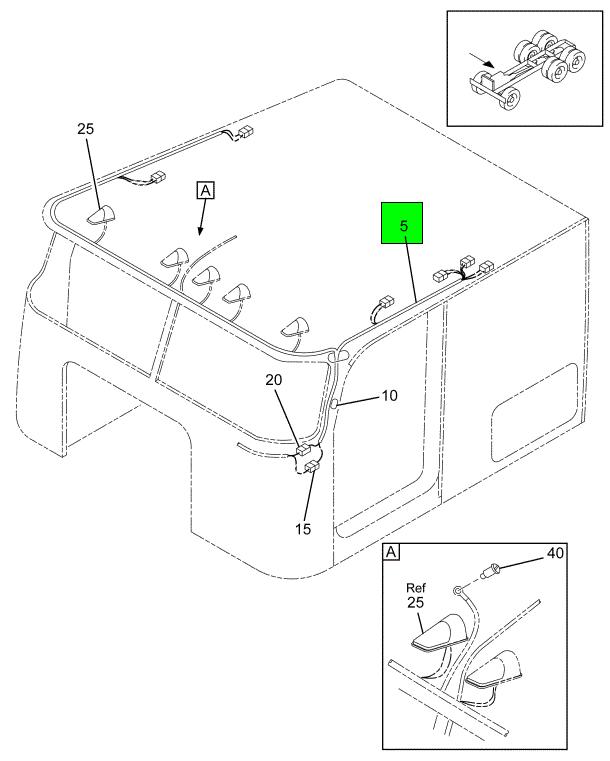 25

A

5

20

10

15

A

40

Ref
25