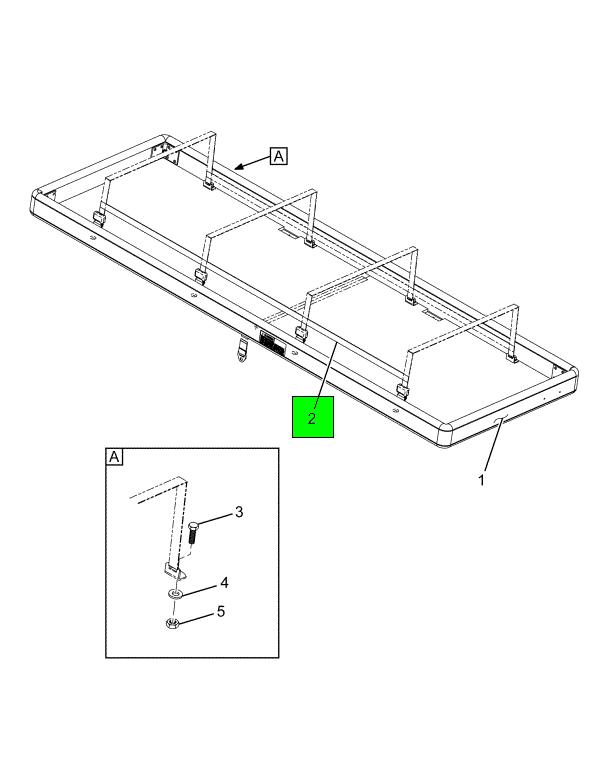 A

2

1

A

3

4

5