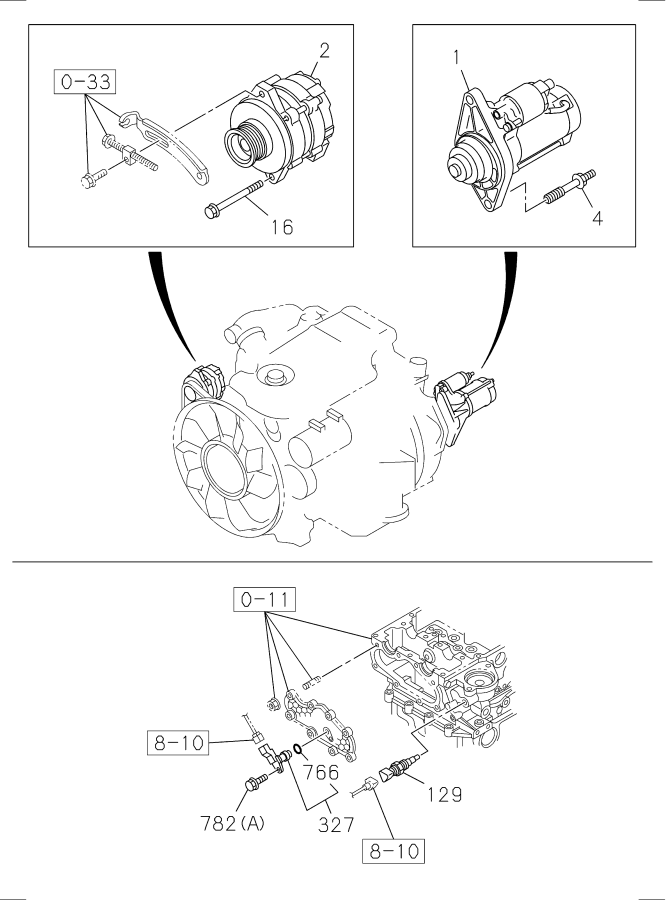 0-33
2
16
1
4
0-11
8-10
766
129
782(A)
327
8-10