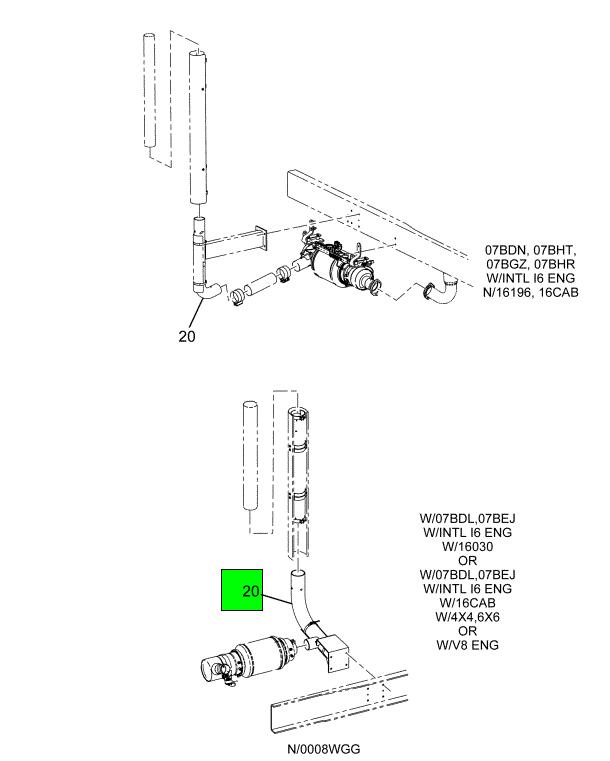 07BDN, 07BHT, 07BGZ, 07BHR W/INTL I6 ENG N/16196, 16CAB

20

W/07BDL,07BEJ W/INTL I6 ENG W/16030 OR W/07BDL,07BEJ W/INTL I6 ENG W/16CAB W/4X4,6X6 OR W/V8 ENG

20

N/0008WGG