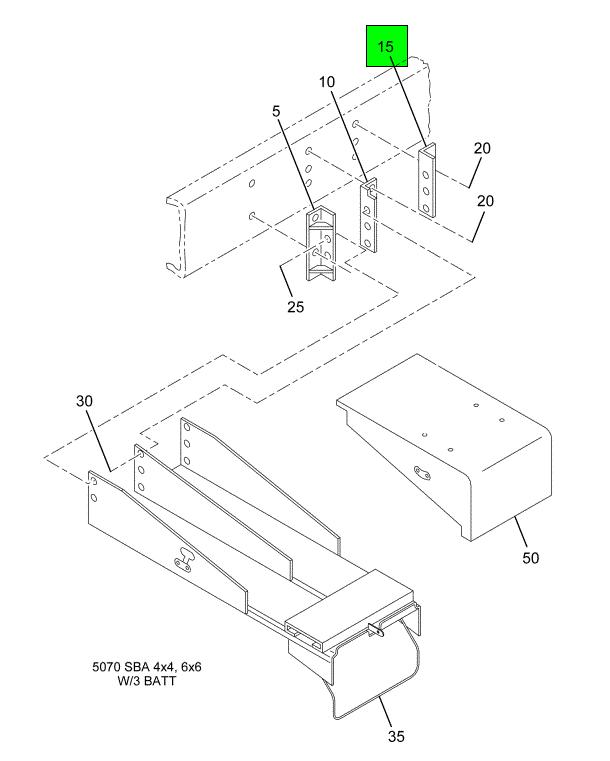 15
10
5
20
20
25
30
50
5070 SBA 4x4, 6x6
W/3 BATT
35